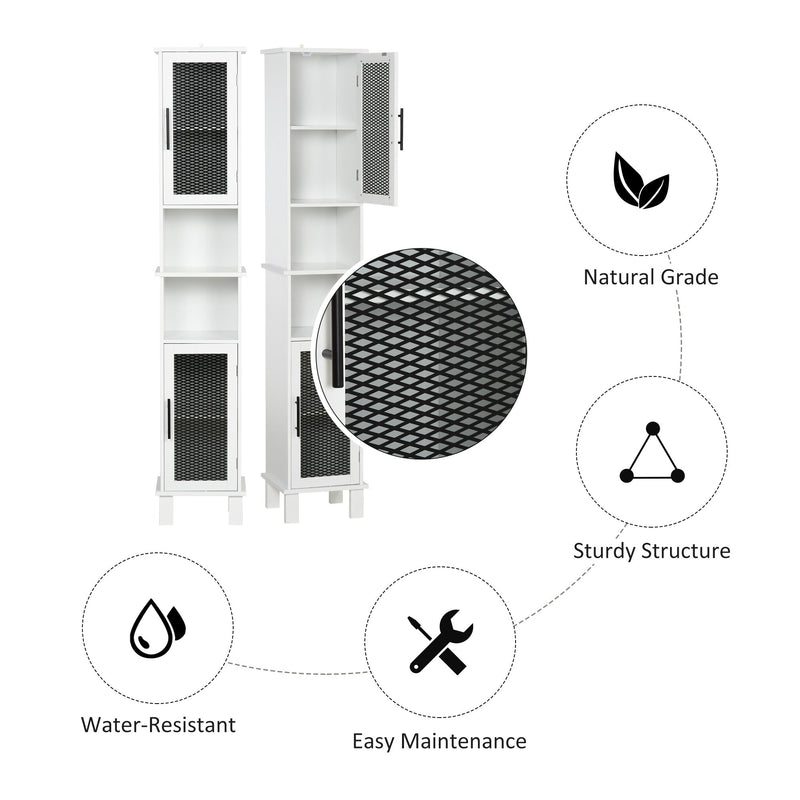 Natural Grade

Sturdy Structure

Water-Resistant

Easy Maintenance